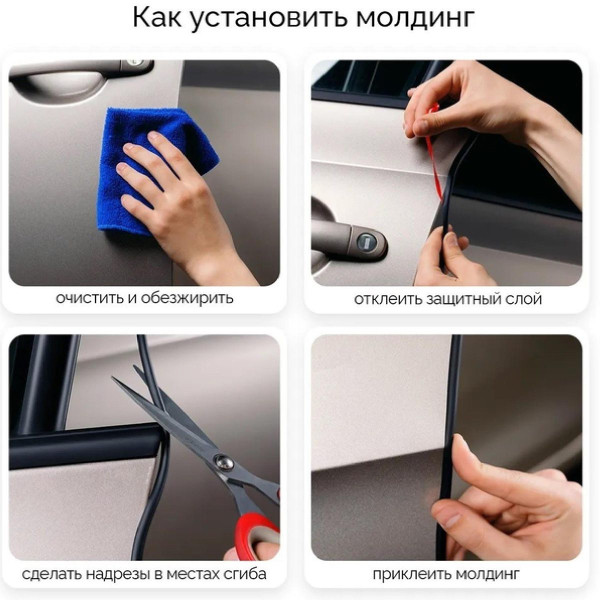 Как установить молдинг

очистить и обезжирить

отклеить защитный слой

сделать надрезы в местах сгиба

приклеить молдинг