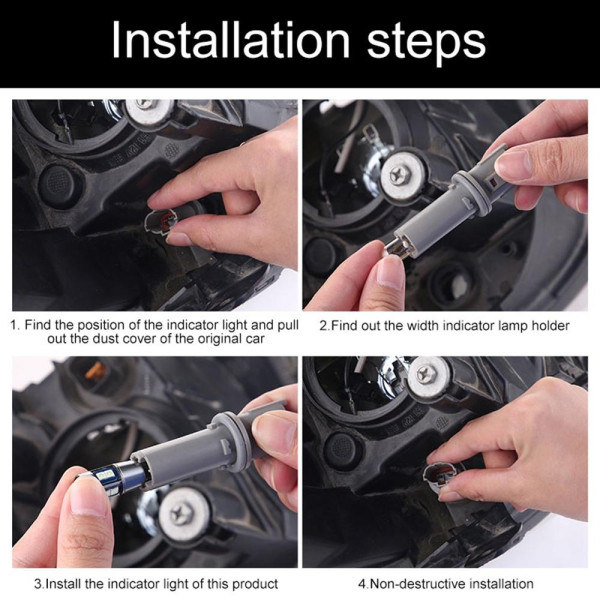 Installation steps

1. Find the position of the indicator light and pull out the dust cover of the original car

2.Find out the width indicator lamp holder

3.Install the indicator light of this product

4.Non-destructive installation