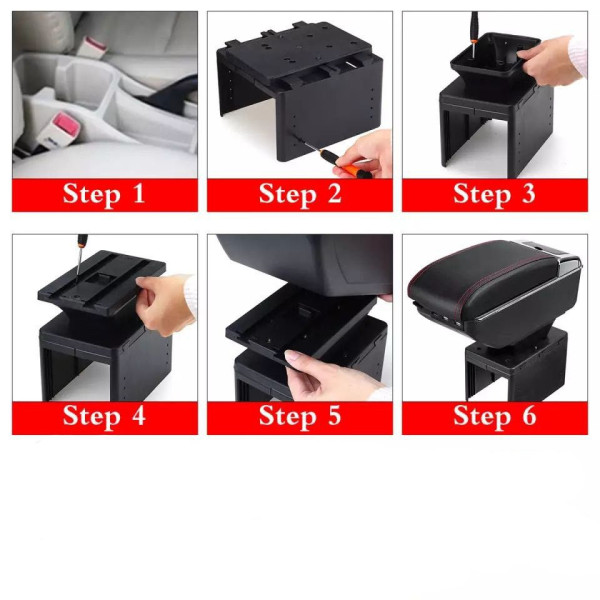 Step 1

Step 2

Step 3

Step 4

Step 5

Step 6