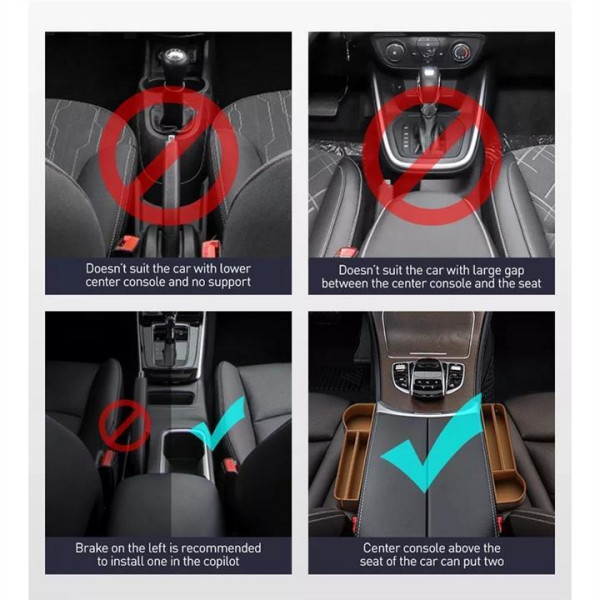 Doesn't suit the car with lower center console and no support

Doesn't suit the car with large gap between the center console and the seat

Brake on the left is recommended to install one in the copilot

Center console above the seat of the car can put two