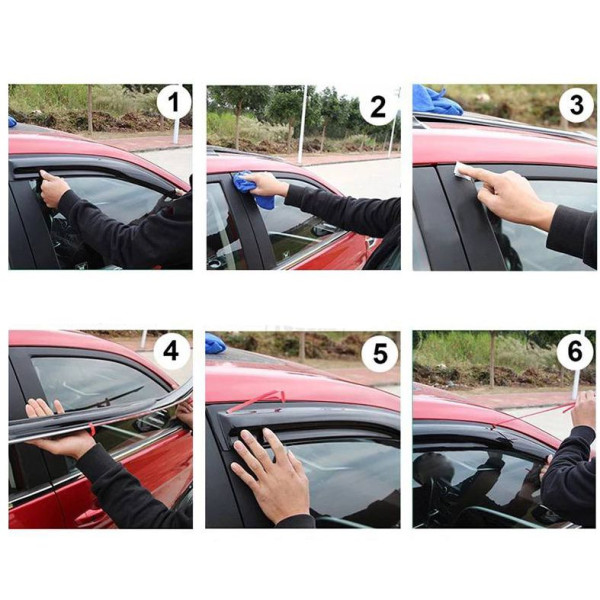 1

2

3

4

5

6