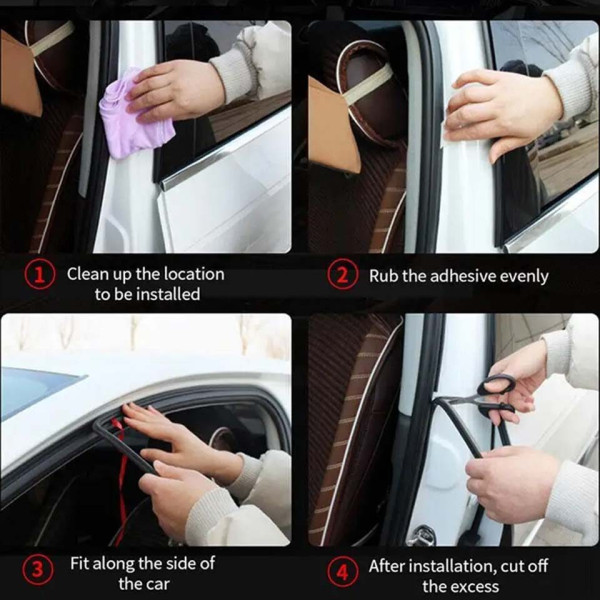 1 Clean up the location to be installed

2 Rub the adhesive evenly

3 Fit along the side of the car

4 After installation, cut off the excess