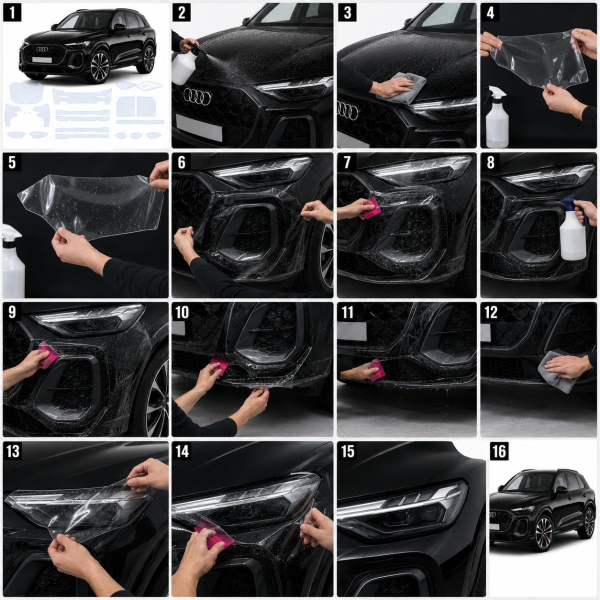 1

2

3

4

5

6

7

8

9

10

11

12

13

14

15

16